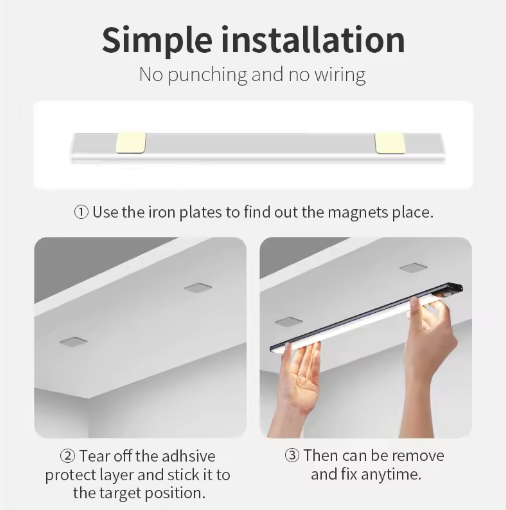 Simple installation
No punching and no wiring

① Use the iron plates to find out the magnets place.

② Tear off the adhsive protect layer and stick it to the target position.

③ Then can be remove and fix anytime.